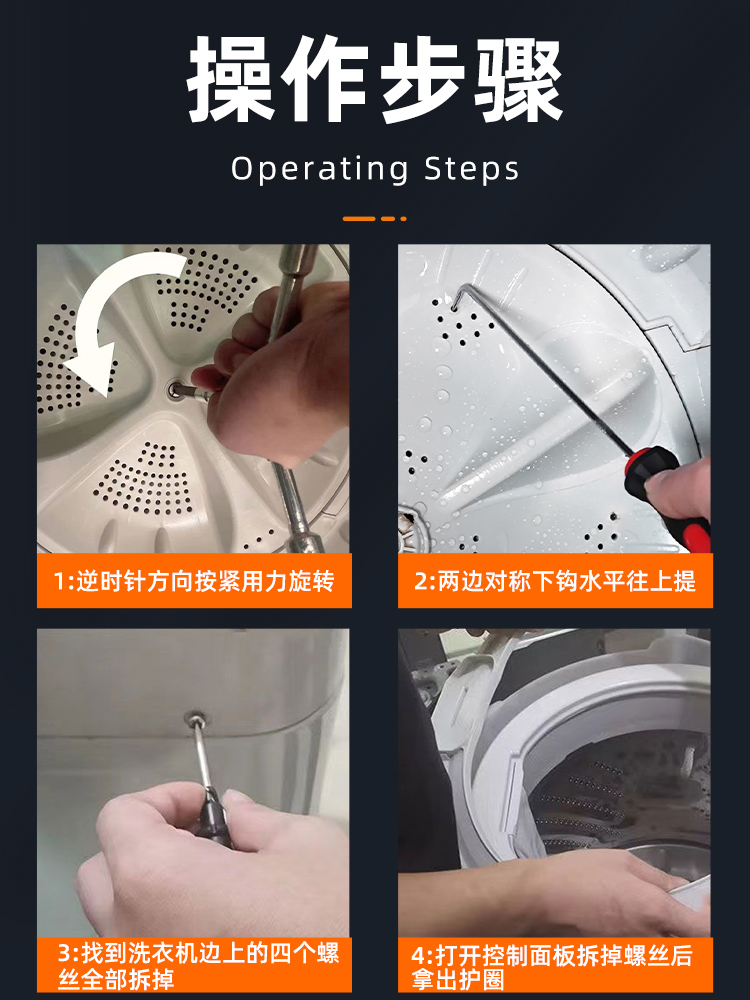 操作步骤

Operating Steps

1:逆时针方向按紧用力旋转

2:两边对称下钩水平往上提

3:找到洗衣机边上的四个螺丝全部拆掉

4:打开控制面板拆掉螺丝后拿出护圈